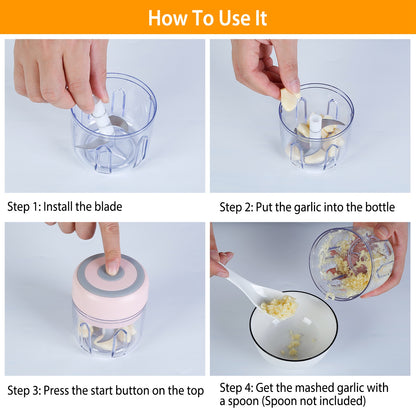 How To Use It

Step 1: Install the blade

Step 2: Put the garlic into the bottle

Step 3: Press the start button on the top

Step 4: Get the mashed garlic with a spoon (Spoon not included)