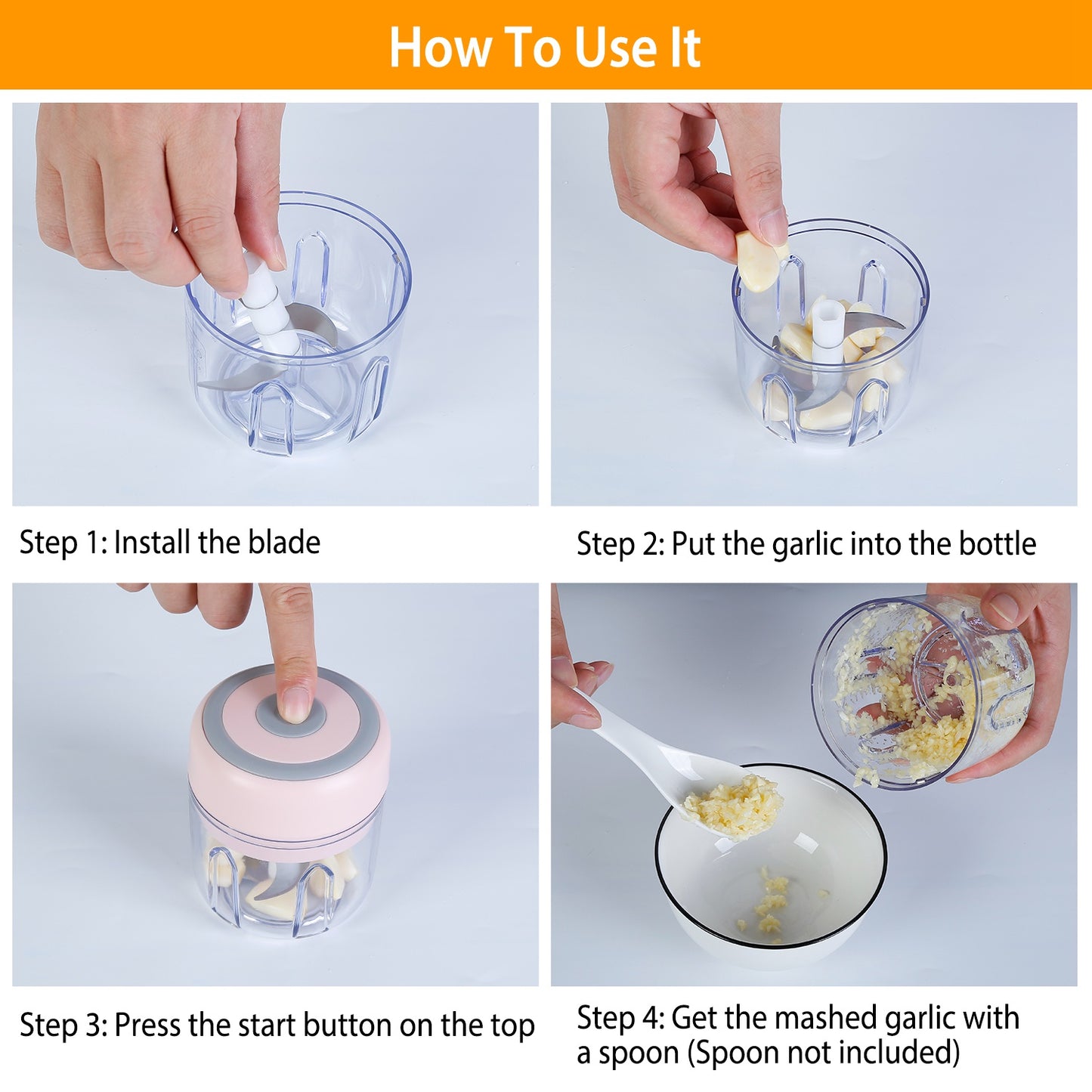 How To Use It

Step 1: Install the blade

Step 2: Put the garlic into the bottle

Step 3: Press the start button on the top

Step 4: Get the mashed garlic with a spoon (Spoon not included)