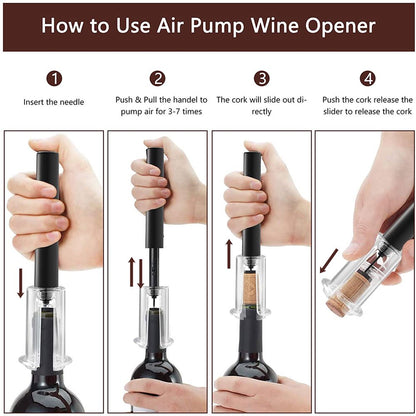 How to Use Air Pump Wine Opener

1
Insert the needle

2
Push & Pull the handel to pump air for 3-7 times

3
The cork will slide out directly

4
Push the cork release the slider to release the cork